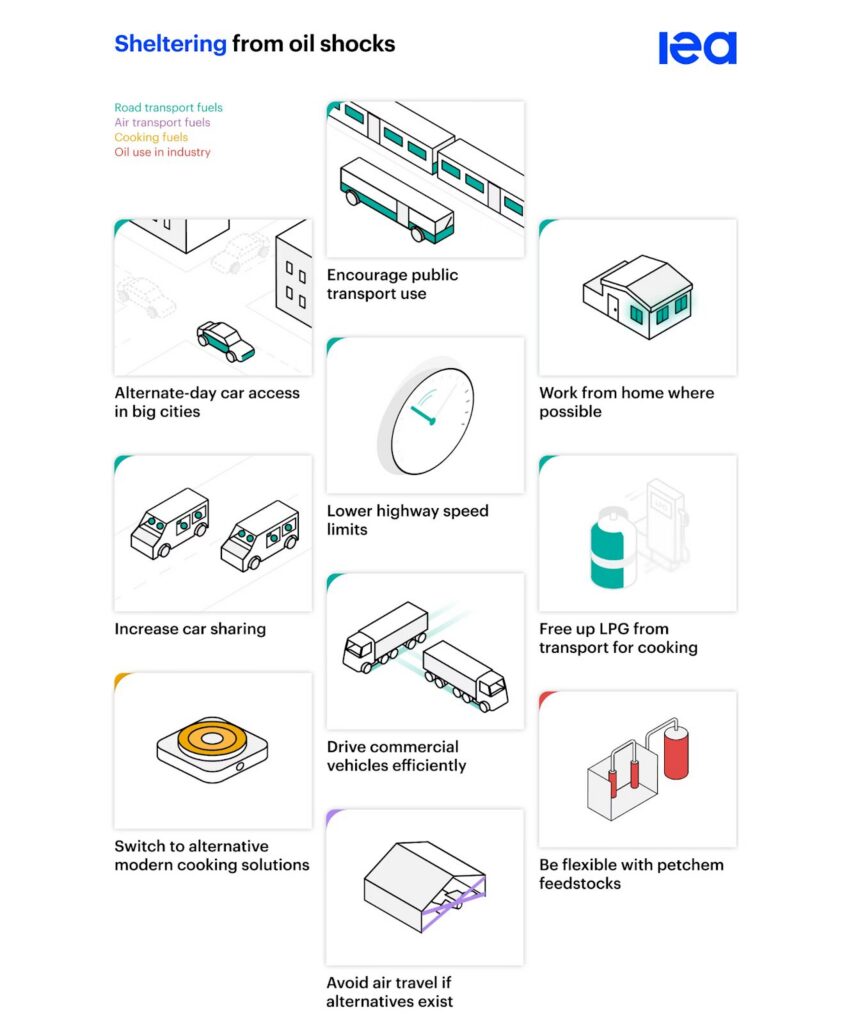 Sheltering from oil shocks

iea

Road transport fuels
Air transport fuels
Cooking fuels
Oil use in industry

Alternate-day car access in big cities

Increase car sharing

Switch to alternative modern cooking solutions

Encourage public transport use

Lower highway speed limits

Drive commercial vehicles efficiently

Avoid air travel if alternatives exist

Work from home where possible

Free up LPG from transport for cooking

Be flexible with petchem feedstocks